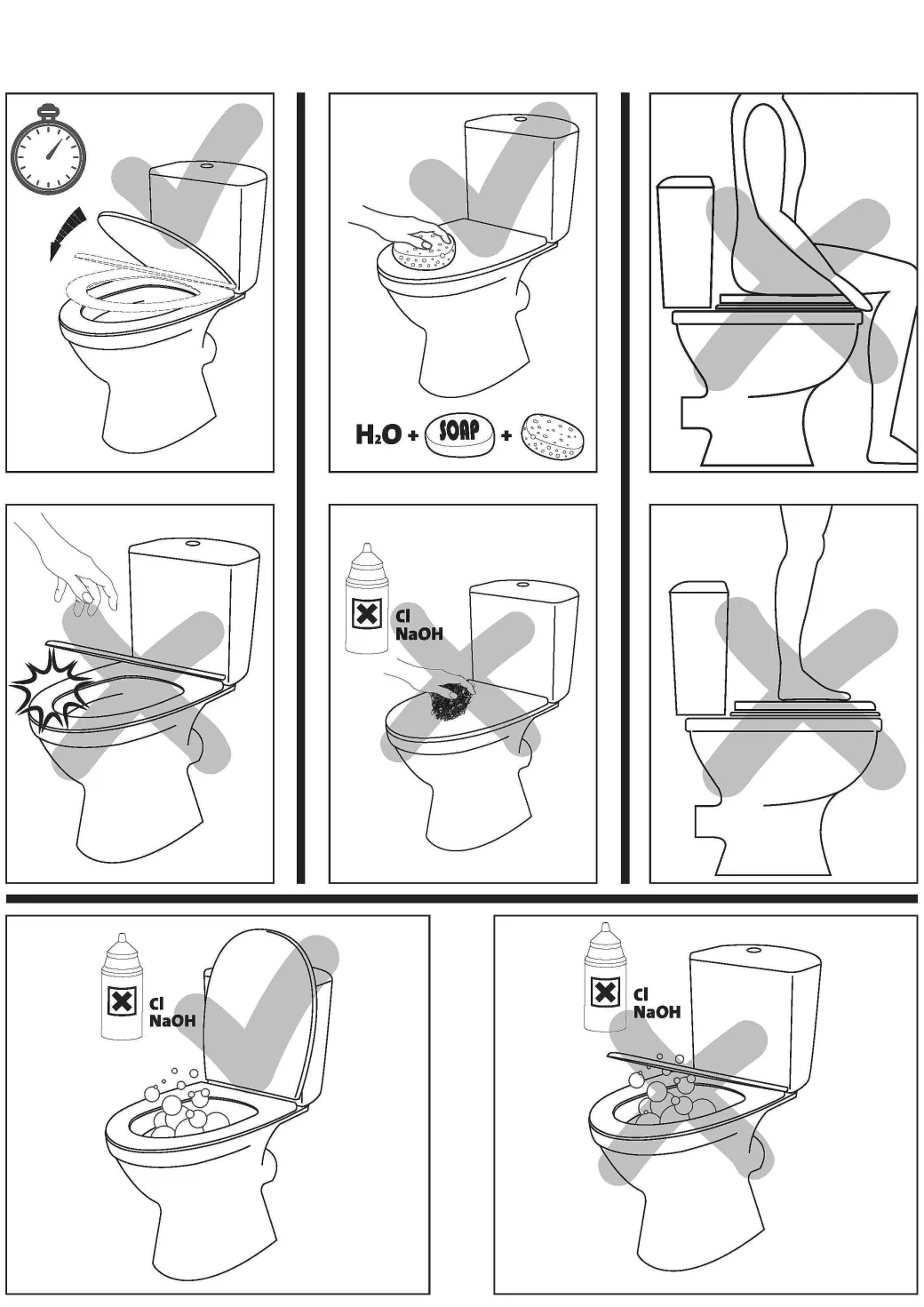 $H_2O$ + SOAP +

Cl
NaOH

Cl
NaOH

Cl
NaOH